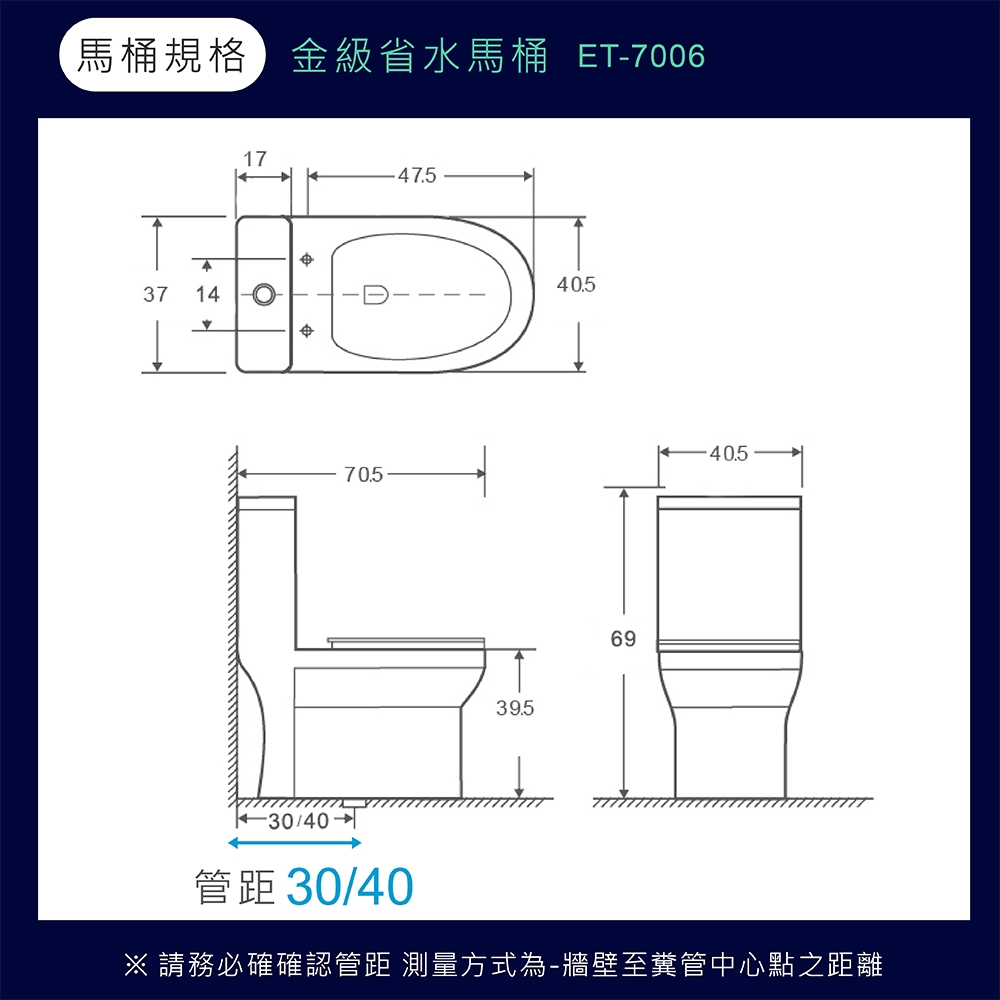 馬桶規格 金級省水馬桶 ET-7006

17
47.5
37 14
40.5
70.5
40.5
69
39.5
30/40

管距 30/40

※ 請務必確確認管距 測量方式為-牆壁至糞管中心點之距離