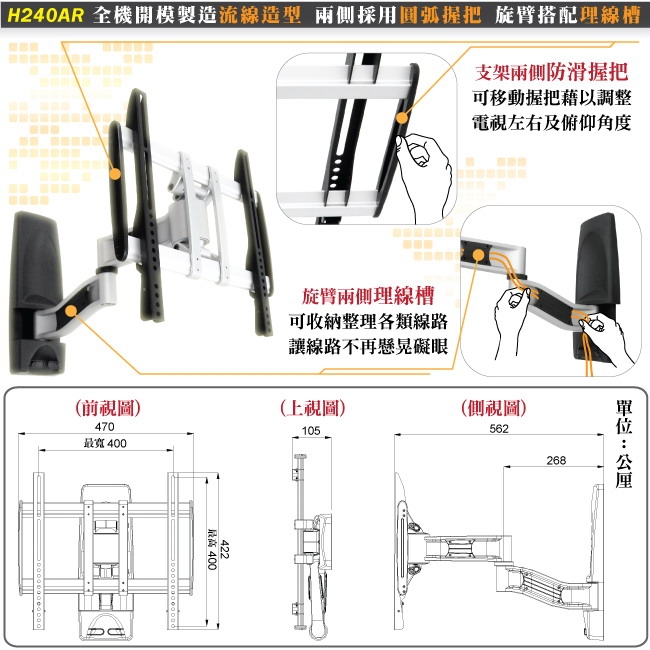 H240AR 全機開模製造流線造型 兩側採用圓弧握把 旋臂搭配理線槽

支架兩側防滑握把
可移動握把藉以調整
電視左右及俯仰角度

旋臂兩側理線槽
可收納整理各類線路
讓線路不再懸晃礙眼

(前視圖)
470
最寬 400
422
最高 400

(上視圖)
105

(側視圖)
562
268

單位：公厘