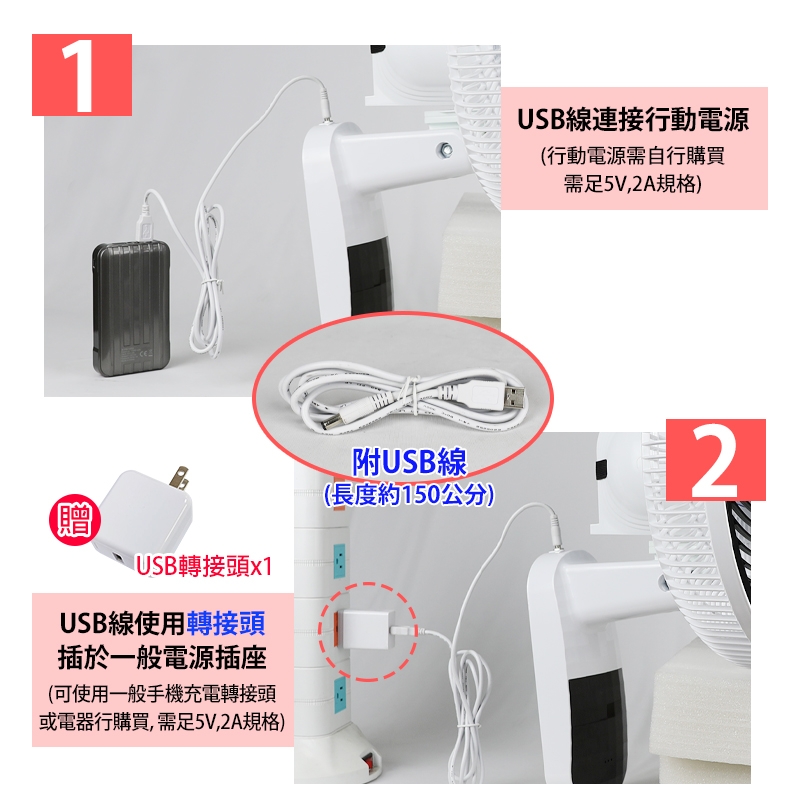 1

USB線連接行動電源
(行動電源需自行購買
需足5V,2A規格)

附USB線
(長度約150公分)

2

贈

USB轉接頭x1

USB線使用轉接頭
插於一般電源插座
(可使用一般手機充電轉接頭
或電器行購買, 需足5V,2A規格)