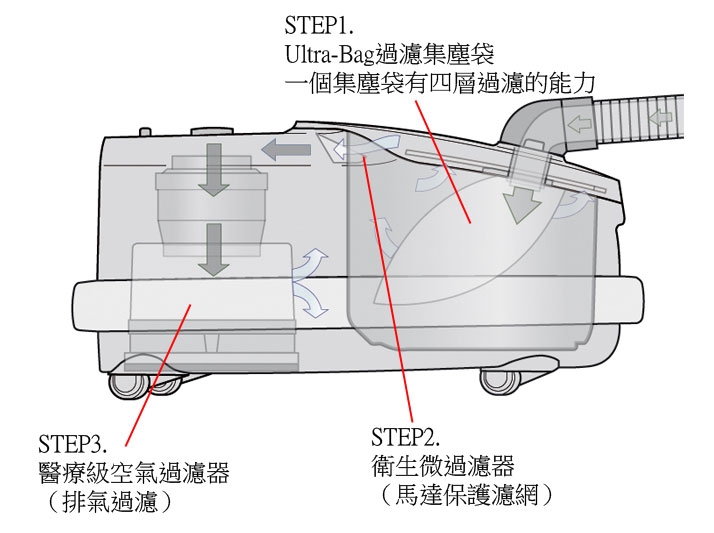 STEP1.
Ultra-Bag過濾集塵袋
一個集塵袋有四層過濾的能力

STEP3.
醫療級空氣過濾器
（排氣過濾）

STEP2.
衛生微過濾器
（馬達保護濾網）