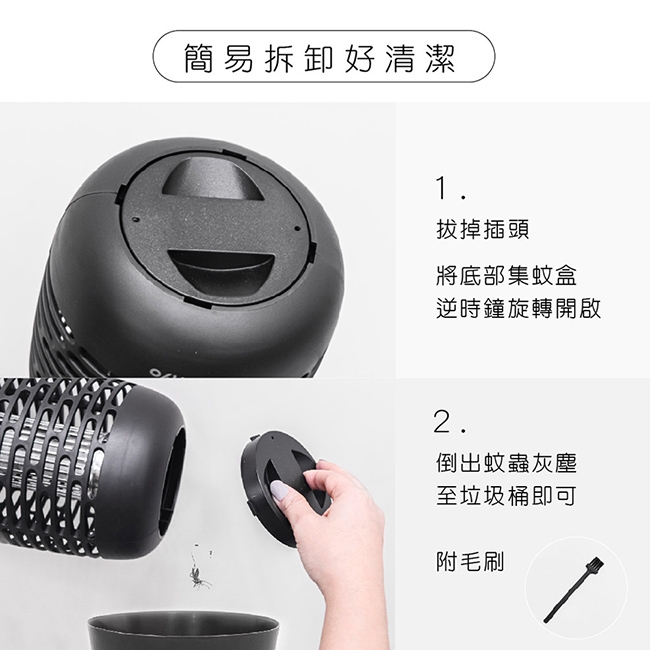 簡易拆卸好清潔

1.

拔掉插頭

將底部集蚊盒
逆時鐘旋轉開啟

2.

倒出蚊蟲灰塵
至垃圾桶即可

附毛刷