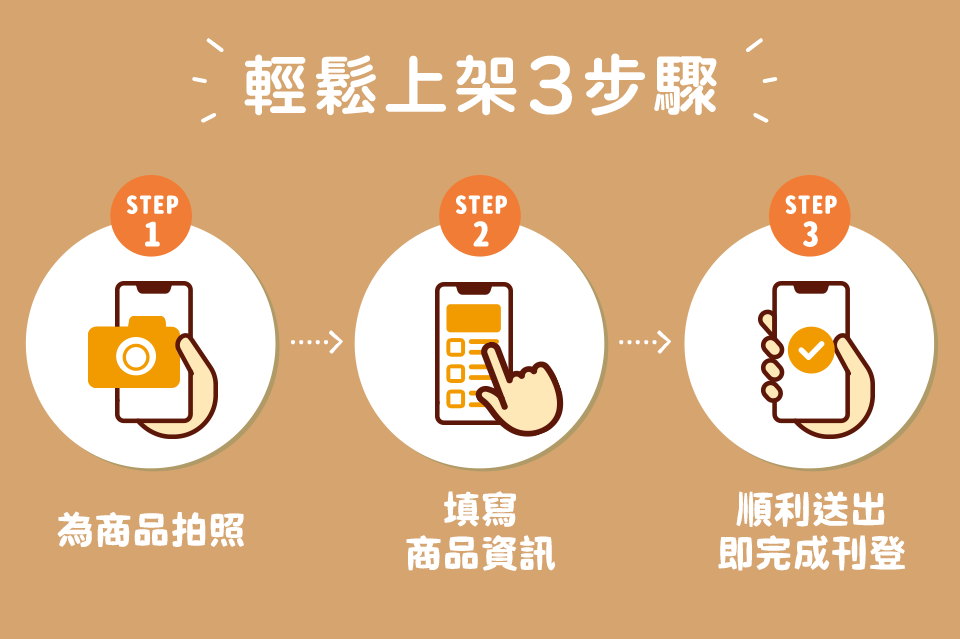 輕鬆上架3步驟

STEP 1

為商品拍照

STEP 2

填寫
商品資訊

STEP 3

順利送出
即完成刊登