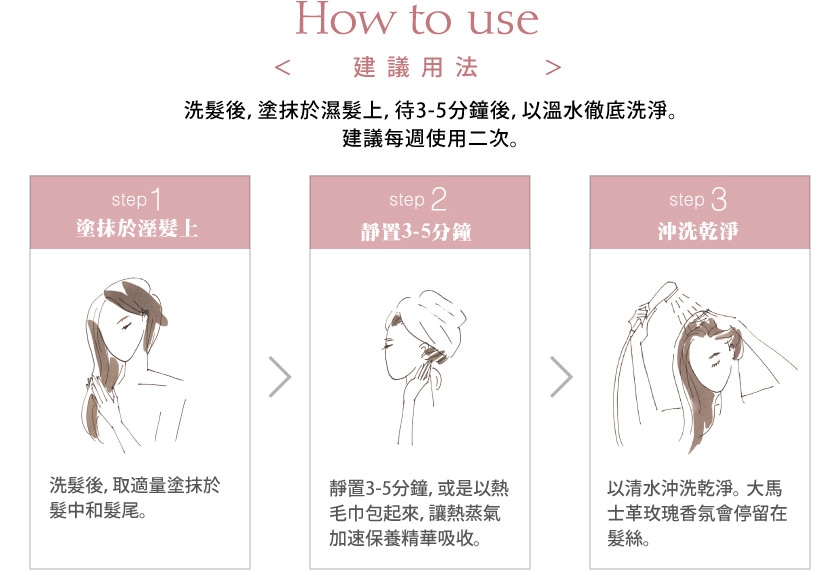 How to use

< 建議用法 >

洗髮後, 塗抹於濕髮上, 待3-5分鐘後, 以溫水徹底洗淨。
建議每週使用二次。

step 1
塗抹於溼髮上

洗髮後, 取適量塗抹於髮中和髮尾。

step 2
靜置3-5分鐘

靜置3-5分鐘, 或是以熱毛巾包起來, 讓熱蒸氣加速保養精華吸收。

step 3
沖洗乾淨

以清水沖洗乾淨。大馬士革玫瑰香氛會停留在髮絲。