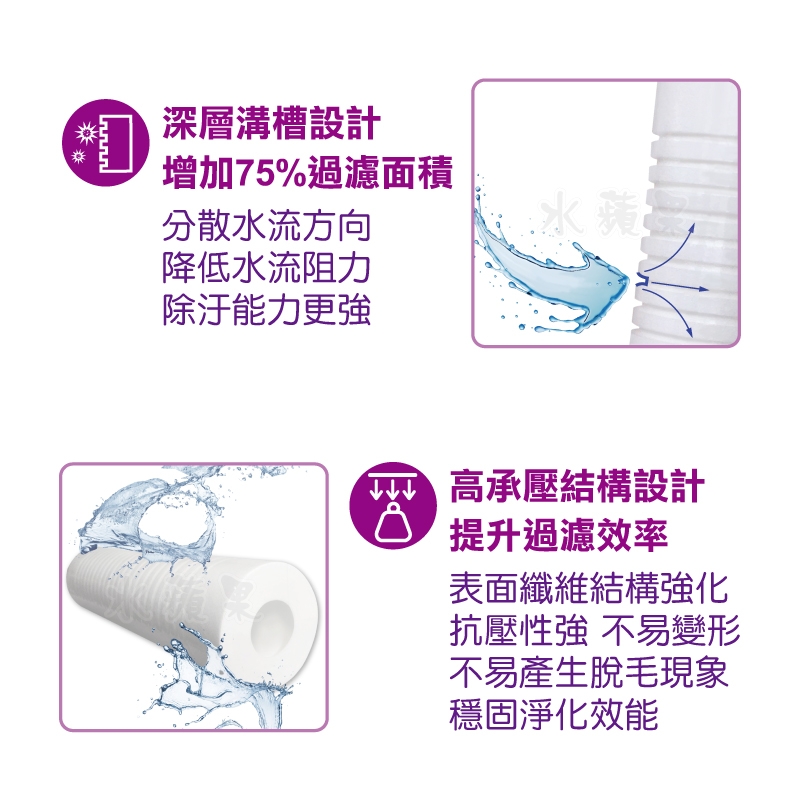 深層溝槽設計
增加75%過濾面積

分散水流方向
降低水流阻力
除汙能力更強

水蘋果

高承壓結構設計
提升過濾效率

表面纖維結構強化
抗壓性強 不易變形
不易產生脫毛現象
穩固淨化效能

水蘋果