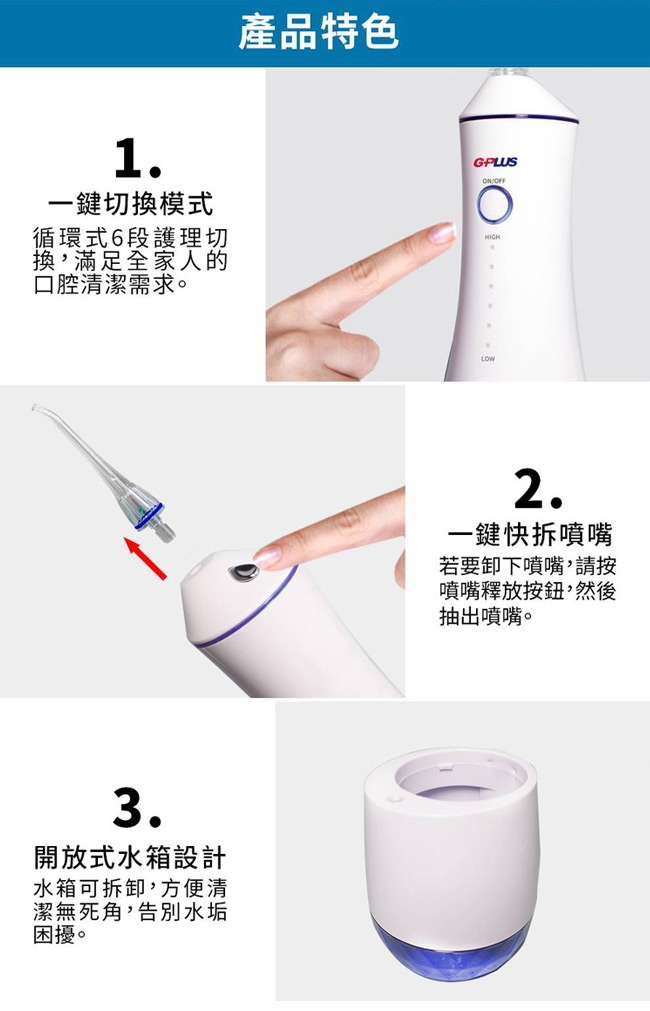 產品特色

1.
一鍵切換模式
循環式6段護理切換，滿足全家人的口腔清潔需求。

G-PLUS
ON/OFF
HIGH
LOW

2.
一鍵快拆噴嘴
若要卸下噴嘴，請按噴嘴釋放按鈕，然後抽出噴嘴。

3.
開放式水箱設計
水箱可拆卸，方便清潔無死角，告別水垢困擾。