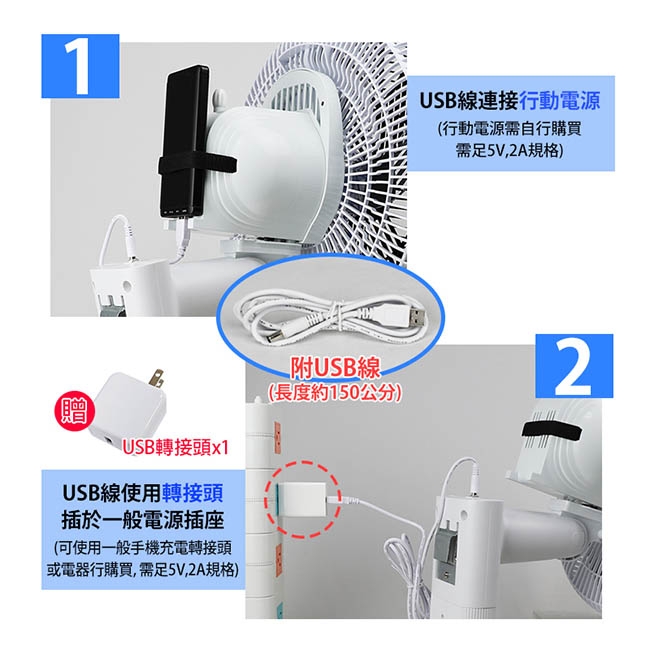 1

USB線連接行動電源
(行動電源需自行購買
需足5V,2A規格)

附USB線
(長度約150公分)

2

贈

USB轉接頭x1

USB線使用轉接頭
插於一般電源插座
(可使用一般手機充電轉接頭
或電器行購買, 需足5V,2A規格)