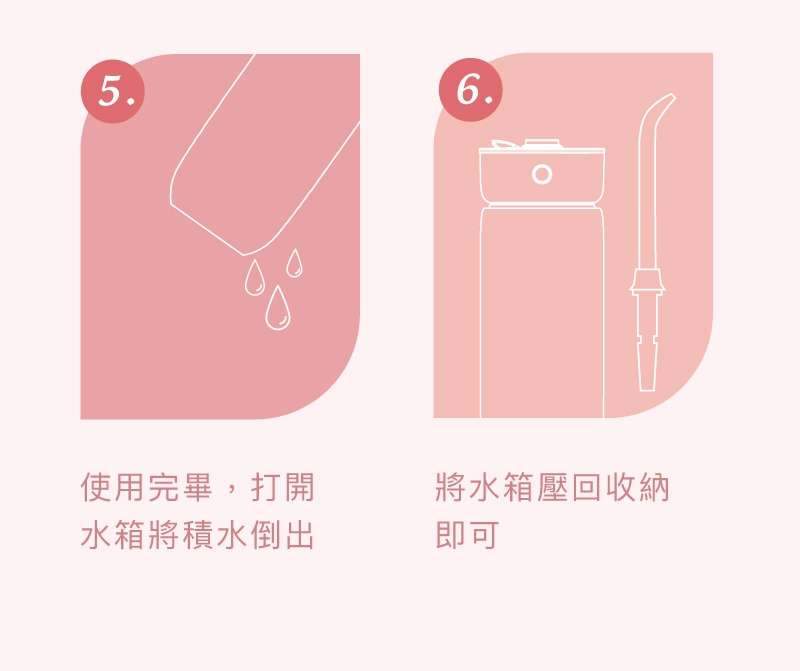 5.

使用完畢，打開水箱將積水倒出

6.

將水箱壓回收納即可