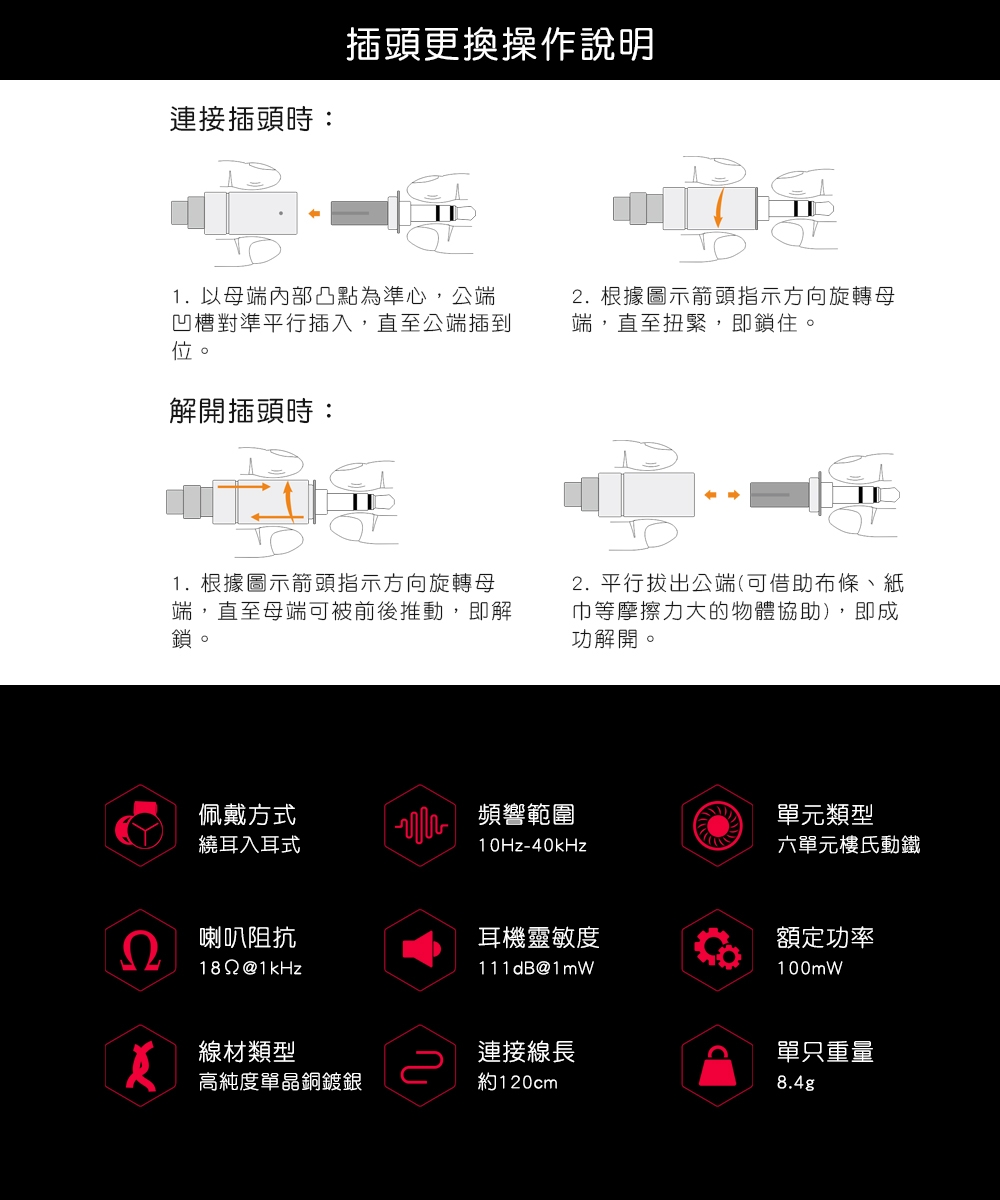 插頭更換操作說明

連接插頭時：

1. 以母端內部凸點為準心，公端凹槽對準平行插入，直至公端插到位。

2. 根據圖示箭頭指示方向旋轉母端，直至扭緊，即鎖住。

解開插頭時：

1. 根據圖示箭頭指示方向旋轉母端，直至母端可被前後推動，即解鎖。

2. 平行拔出公端(可借助布條、紙巾等摩擦力大的物體協助)，即成功解開。

佩戴方式
繞耳入耳式

頻響範圍
10Hz-40kHz

單元類型
六單元樓氏動鐵

喇叭阻抗
18Ω@1kHz

耳機靈敏度
111dB@1mW

額定功率
100mW

線材類型
高純度單晶銅鍍銀

連接線長
約120cm

單只重量
8.4g