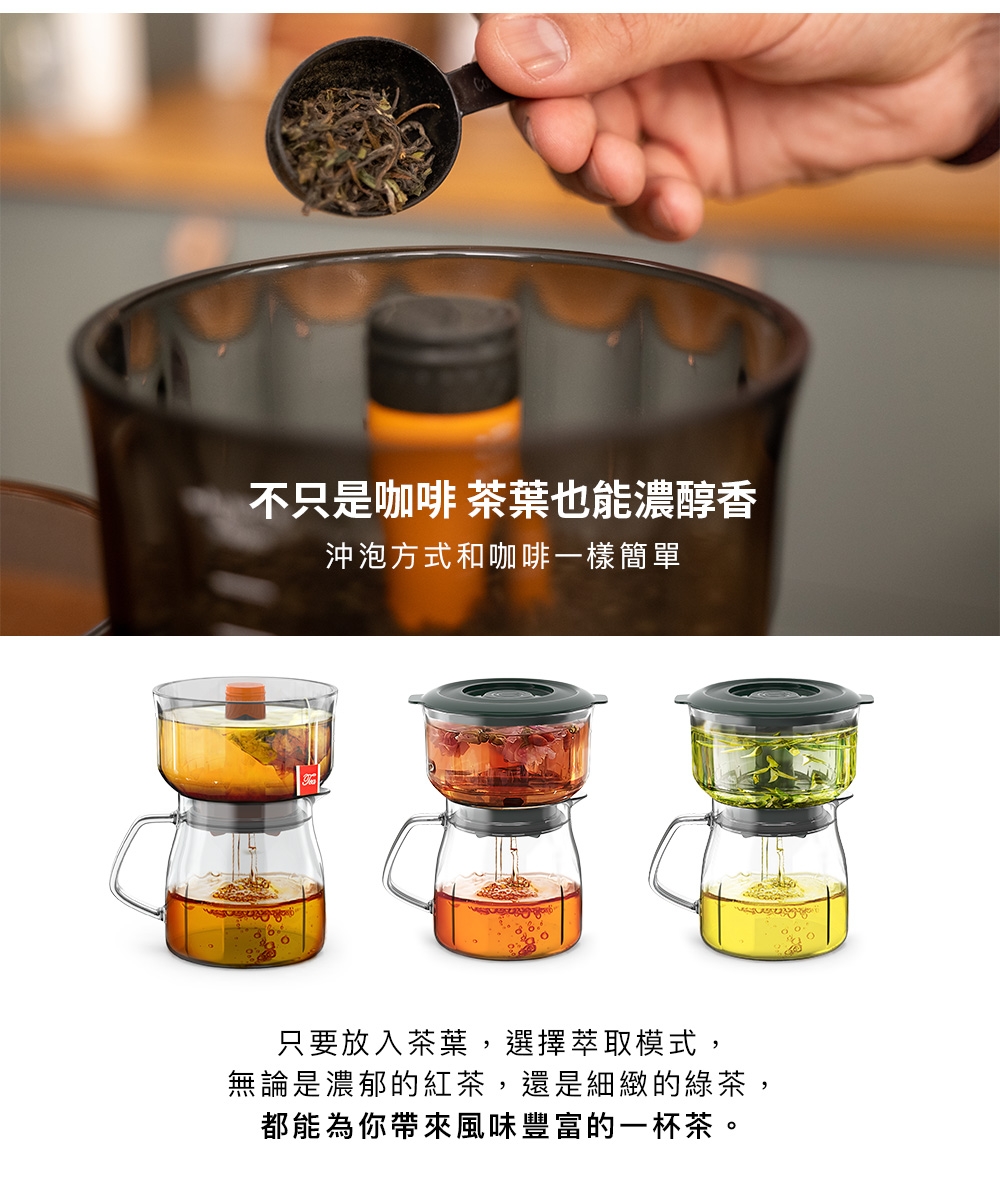 不只是咖啡 茶葉也能濃醇香

沖泡方式和咖啡一樣簡單

Tea

只要放入茶葉，選擇萃取模式，
無論是濃郁的紅茶，還是細緻的綠茶，
都能為你帶來風味豐富的一杯茶。