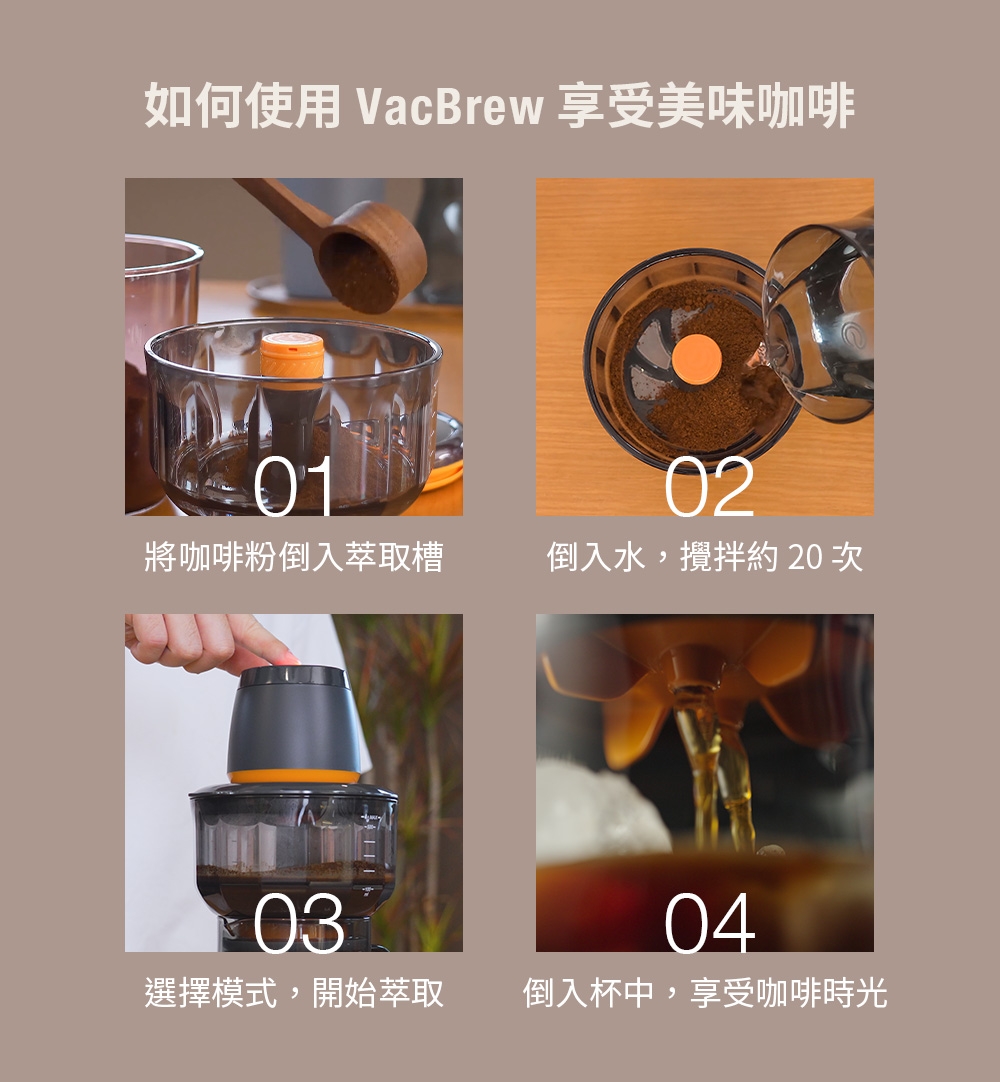 如何使用 VacBrew 享受美味咖啡

01
將咖啡粉倒入萃取槽

02
倒入水，攪拌約 20 次

03
選擇模式，開始萃取

04
倒入杯中，享受咖啡時光