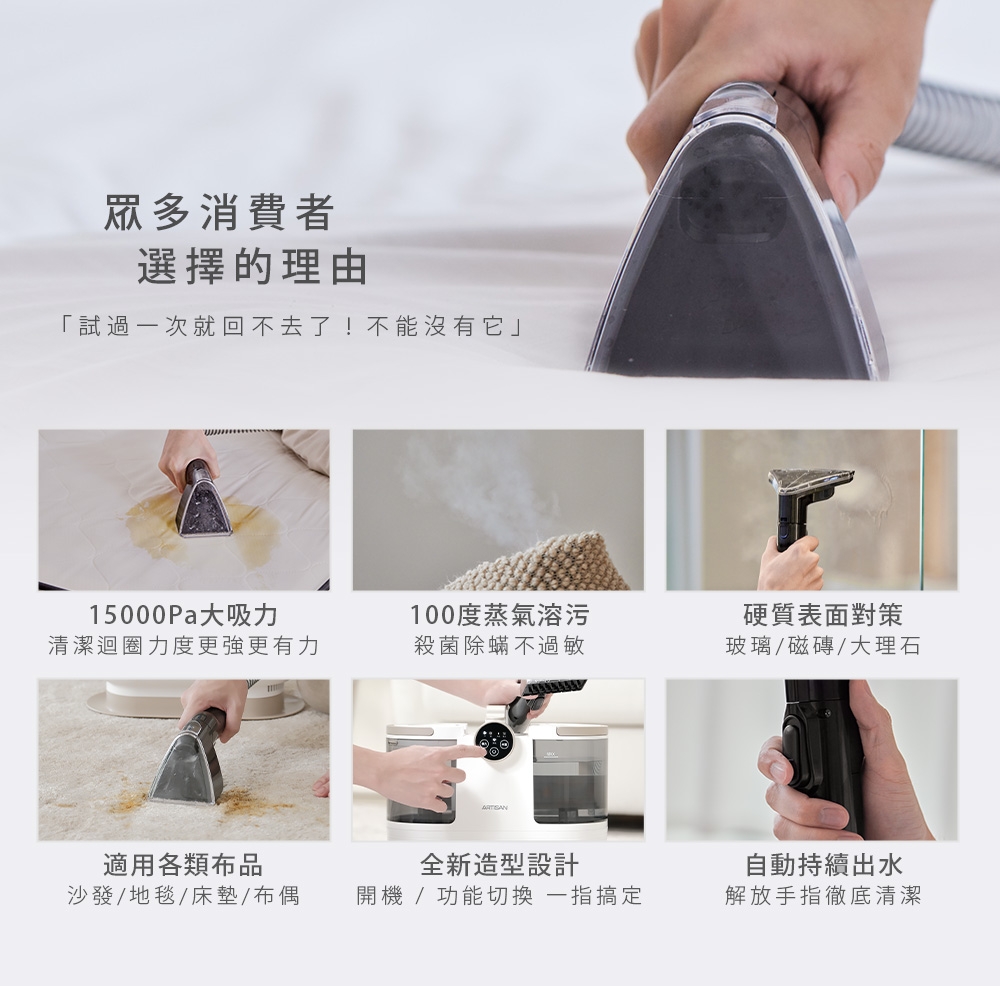 眾多消費者
選擇的理由

「試過一次就回不去了！不能沒有它」

15000Pa大吸力
清潔迴圈力度更強更有力

100度蒸氣溶污
殺菌除蟎不過敏

硬質表面對策
玻璃/磁磚/大理石

適用各類布品
沙發/地毯/床墊/布偶

ARTISAN

全新造型設計
開機 / 功能切換 一指搞定

自動持續出水
解放手指徹底清潔