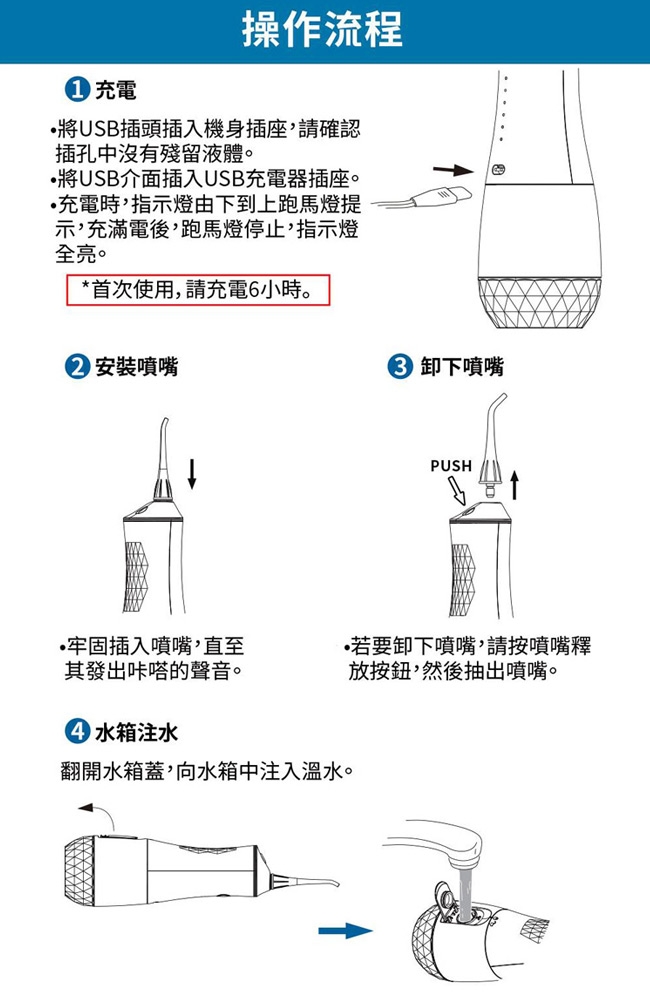 操作流程

1 充電

•將USB插頭插入機身插座，請確認插孔中沒有殘留液體。
•將USB介面插入USB充電器插座。
•充電時，指示燈由下到上跑馬燈提示，充滿電後，跑馬燈停止，指示燈全亮。

*首次使用，請充電6小時。

2 安裝噴嘴

•牢固插入噴嘴，直至其發出咔嗒的聲音。

3 卸下噴嘴

PUSH

•若要卸下噴嘴，請按噴嘴釋放按鈕，然後抽出噴嘴。

4 水箱注水

翻開水箱蓋，向水箱中注入溫水。