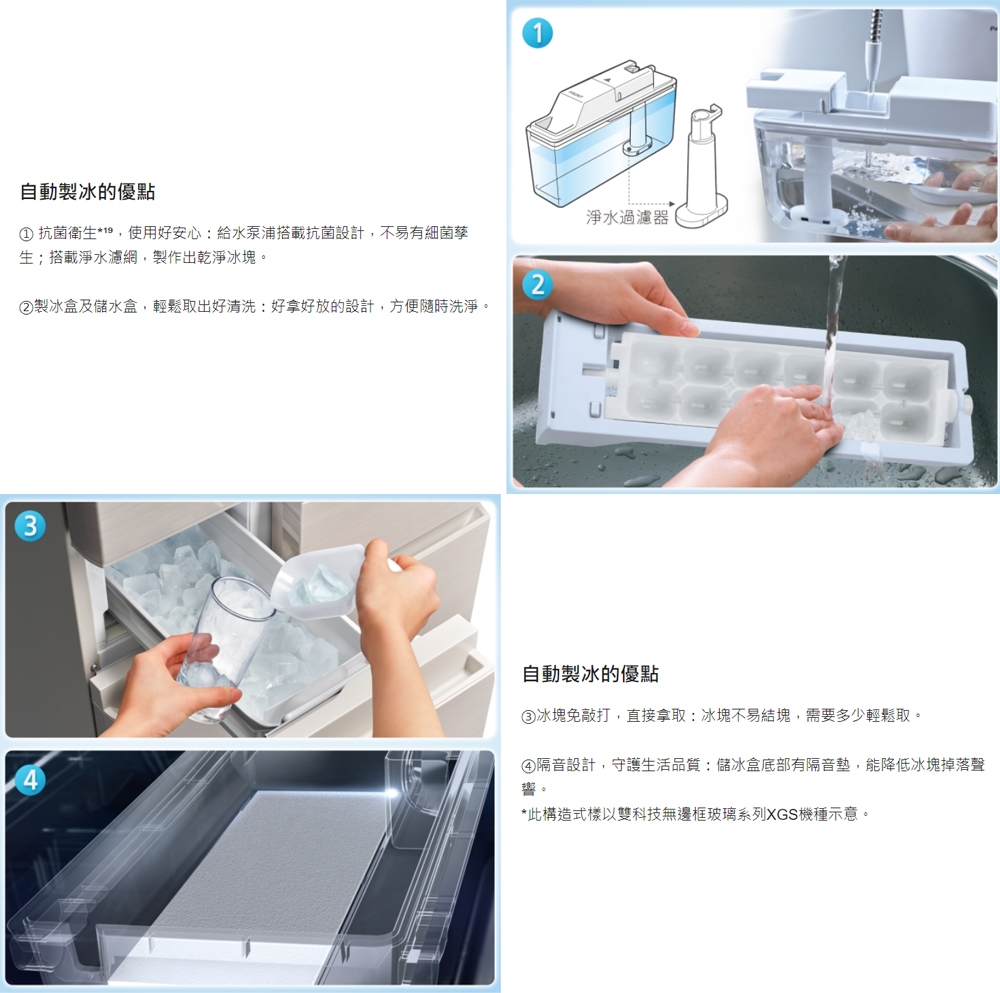 自動製冰的優點

① 抗菌衛生*19，使用好安心：給水泵浦搭載抗菌設計，不易有細菌孳生；搭載淨水濾網，製作出乾淨冰塊。

②製冰盒及儲水盒，輕鬆取出好清洗：好拿好放的設計，方便隨時洗淨。

1

淨水過濾器

2

3

4

自動製冰的優點

③冰塊免敲打，直接拿取：冰塊不易結塊，需要多少輕鬆取。

④隔音設計，守護生活品質：儲冰盒底部有隔音墊，能降低冰塊掉落聲響。

*此構造式樣以雙科技無邊框玻璃系列XGS機種示意。