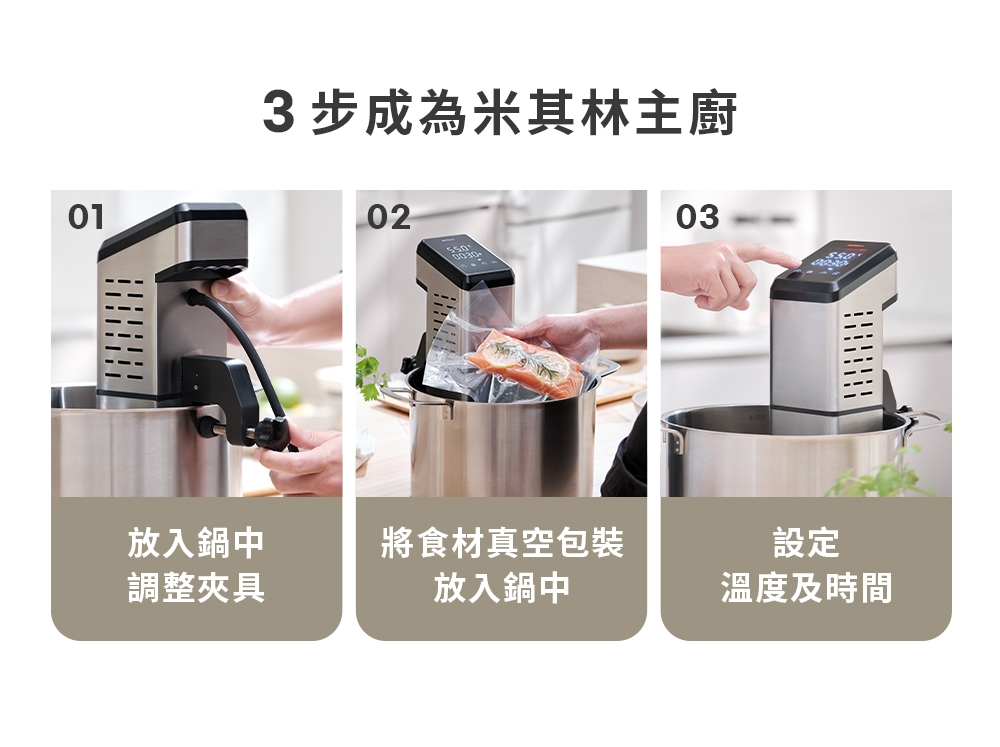 3 步成為米其林主廚

01

放入鍋中
調整夾具

02

將食材真空包裝
放入鍋中

03

設定
溫度及時間