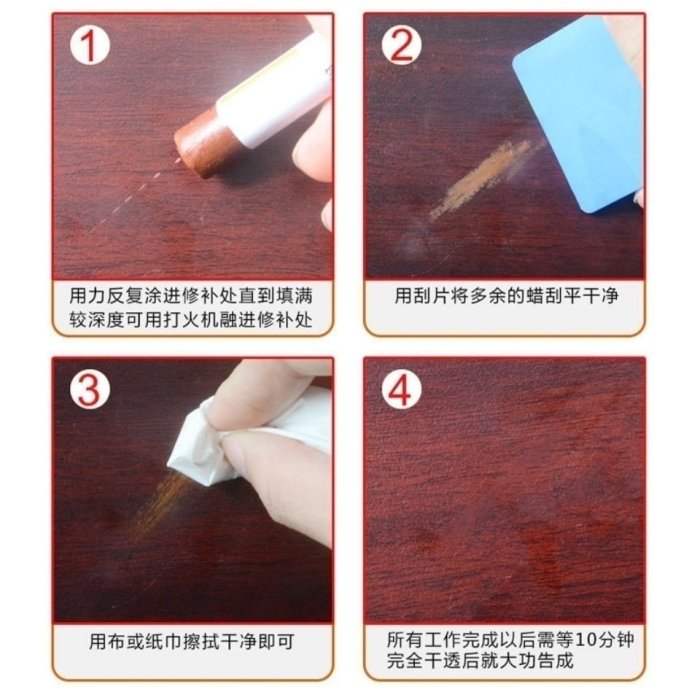 1

用力反复涂进修补处直到填满
较深度可用打火机融进修补处

2

用刮片将多余的蜡刮平干净

3

用布或纸巾擦拭干净即可

4

所有工作完成以后需等10分钟
完全干透后就大功告成