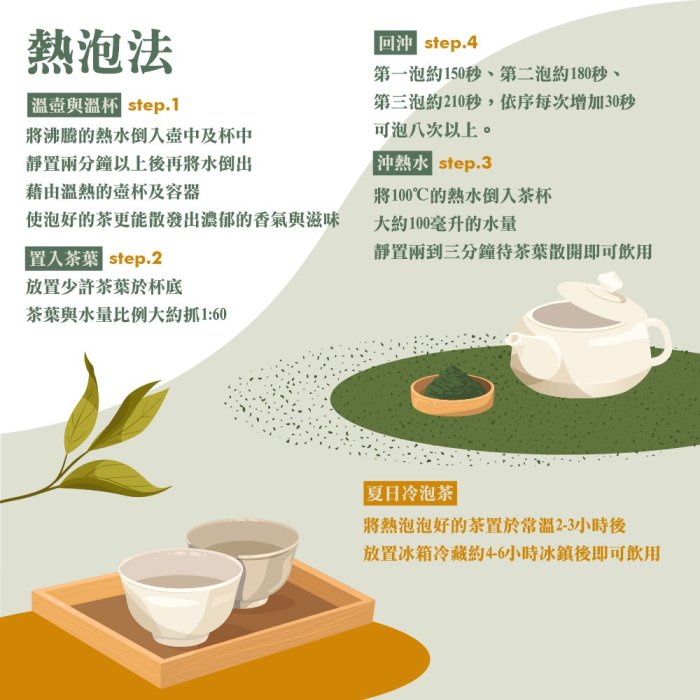 熱泡法

溫壺與溫杯 step.1
將沸騰的熱水倒入壺中及杯中
靜置兩分鐘以上後再將水倒出
藉由溫熱的壺杯及容器
使泡好的茶更能散發出濃郁的香氣與滋味

置入茶葉 step.2
放置少許茶葉於杯底
茶葉與水量比例大約抓1:60

回沖 step.4
第一泡約150秒、第二泡約180秒、
第三泡約210秒，依序每次增加30秒
可泡八次以上。

沖熱水 step.3
將100℃的熱水倒入茶杯
大約100毫升的水量
靜置兩到三分鐘待茶葉散開即可飲用

夏日冷泡茶
將熱泡泡好的茶置於常溫2-3小時後
放置冰箱冷藏約4-6小時冰鎮後即可飲用