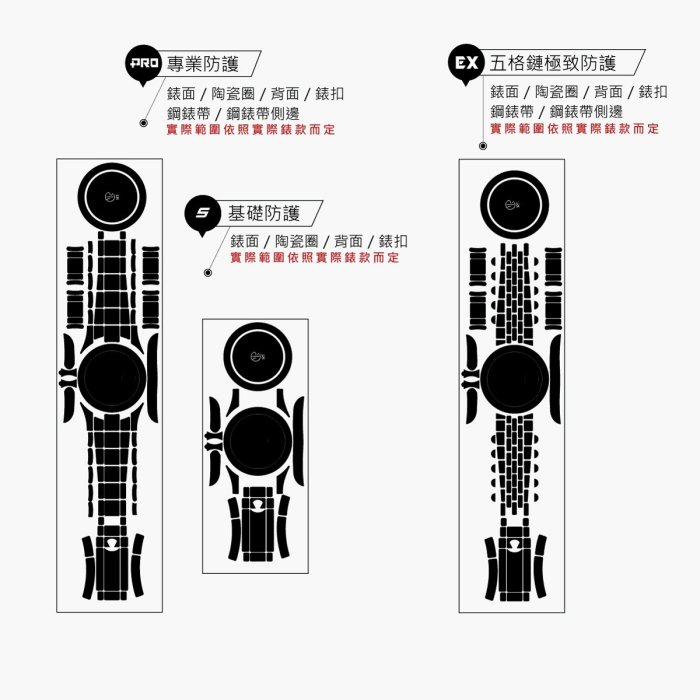 PRO 專業防護
錶面 / 陶瓷圈 / 背面 / 錶扣
鋼錶帶 / 鋼錶帶側邊
實際範圍依照實際錶款而定

S 基礎防護
錶面 / 陶瓷圈 / 背面 / 錶扣
實際範圍依照實際錶款而定

EX 五格鏈極致防護
錶面 / 陶瓷圈 / 背面 / 錶扣
鋼錶帶 / 鋼錶帶側邊
實際範圍依照實際錶款而定