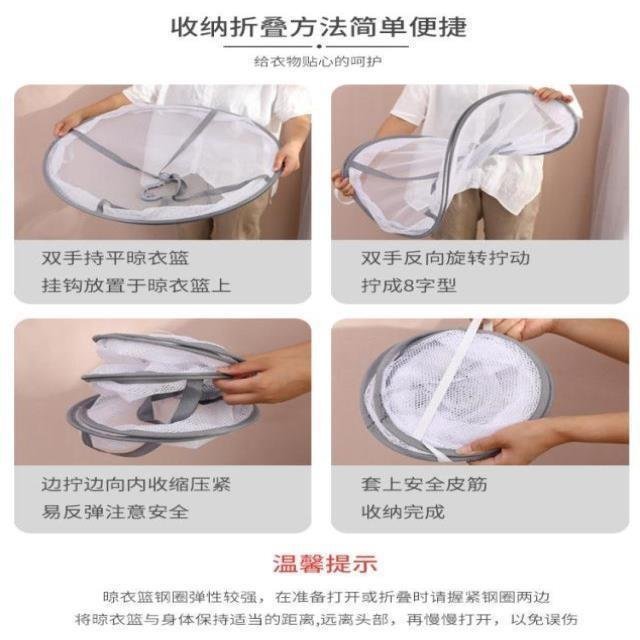 收纳折叠方法简单便捷

给衣物贴心的呵护

双手持平晾衣篮
挂钩放置于晾衣篮上

双手反向旋转拧动
拧成8字型

边拧边向内收缩压紧
易反弹注意安全

套上安全皮筋
收纳完成

温馨提示

晾衣篮钢圈弹性较强，在准备打开或折叠时请握紧钢圈两边
将晾衣篮与身体保持适当的距离,远离头部，再慢慢打开，以免误伤