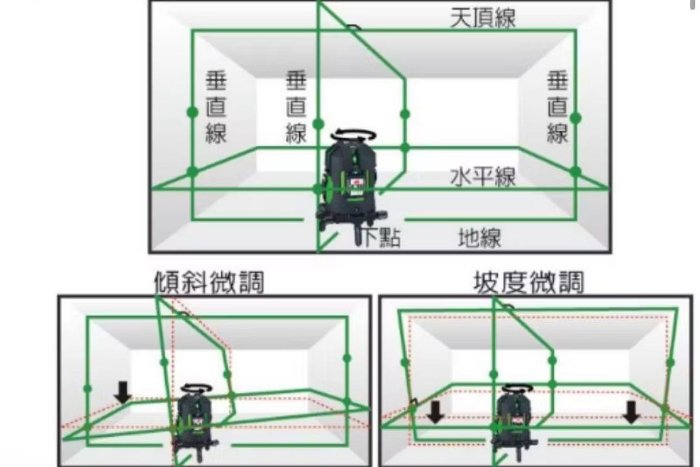 天頂線

垂直線

垂直線

垂直線

水平線

下點

地線

傾斜微調

坡度微調