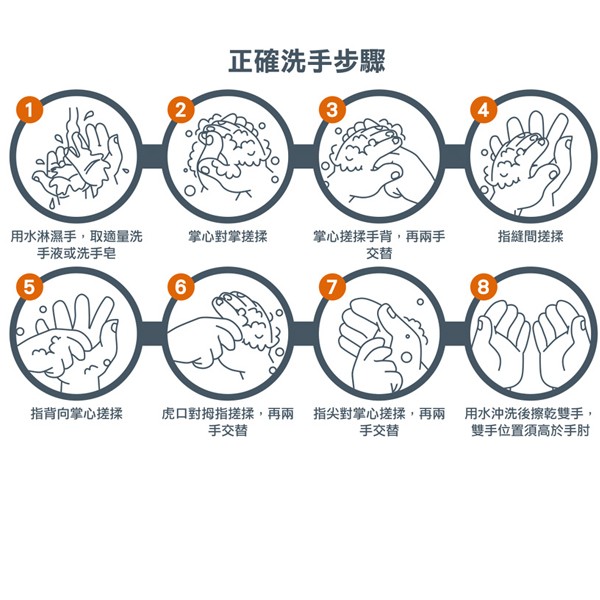 正確洗手步驟

1
用水淋濕手，取適量洗手液或洗手皂

2
掌心對掌搓揉

3
掌心搓揉手背，再兩手交替

4
指縫間搓揉

5
指背向掌心搓揉

6
虎口對拇指搓揉，再兩手交替

7
指尖對掌心搓揉，再兩手交替

8
用水沖洗後擦乾雙手，雙手位置須高於手肘