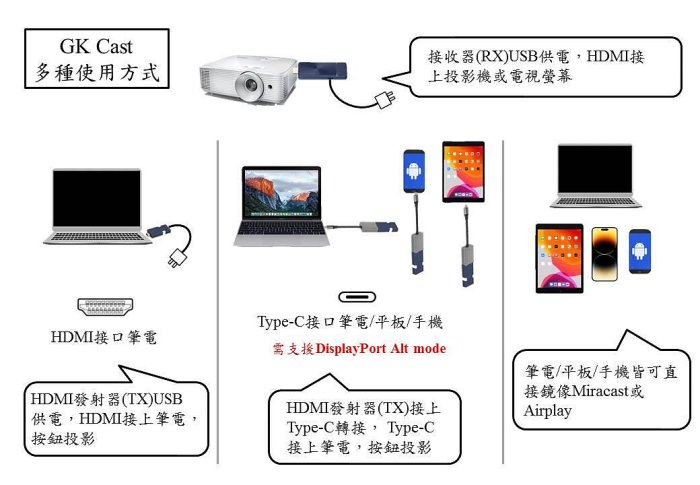 GK Cast
多種使用方式

接收器(RX)USB供電，HDMI接上投影機或電視螢幕

HDMI接口筆電

HDMI發射器(TX)USB供電，HDMI接上筆電，按鈕投影

Type-C接口筆電/平板/手機

需支援DisplayPort Alt mode

HDMI發射器(TX)接上Type-C轉接， Type-C接上筆電，按鈕投影

筆電/平板/手機皆可直接鏡像Miracast或Airplay