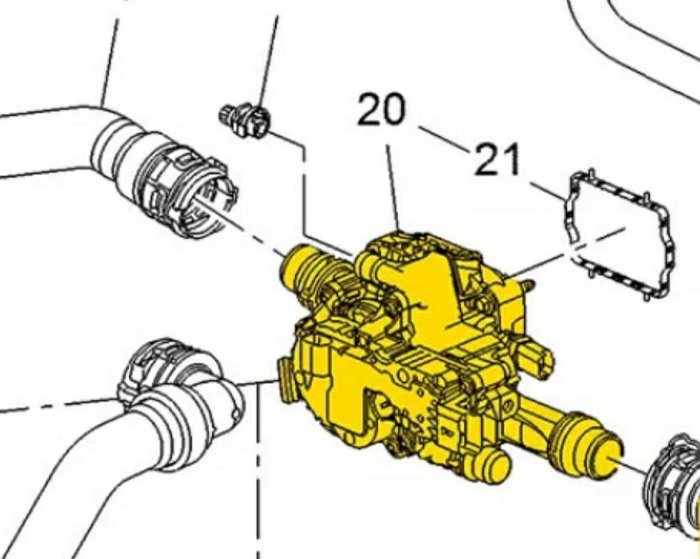 20
21