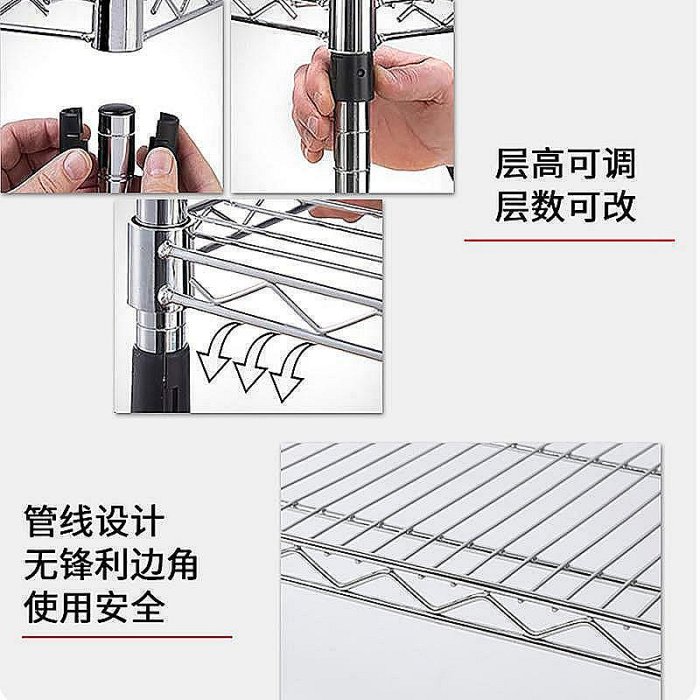 层高可调
层数可改

管线设计
无锋利边角
使用安全