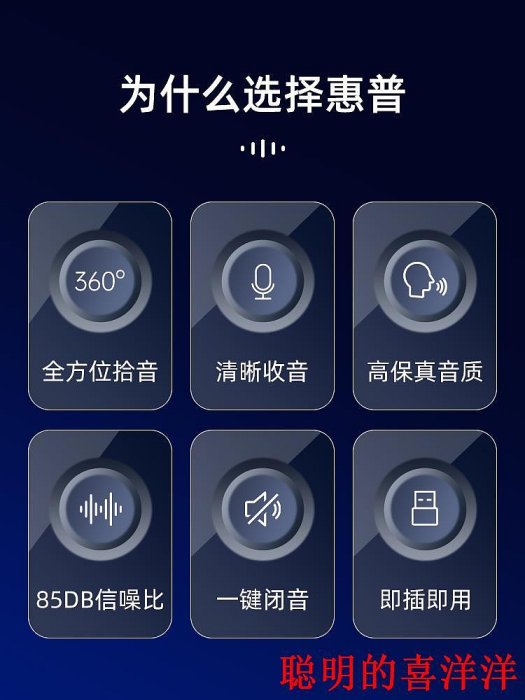 为什么选择惠普

360°

全方位拾音

清晰收音

高保真音质

85DB信噪比

一键闭音

即插即用

聪明的喜洋洋