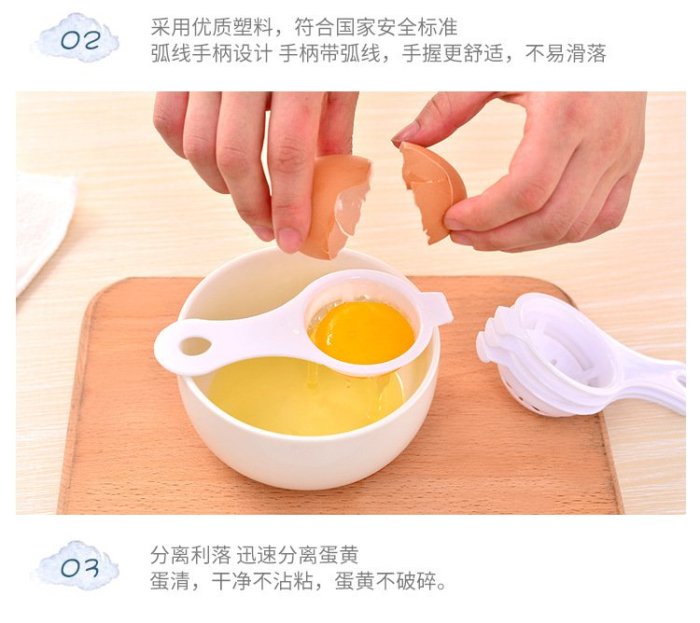 02

采用优质塑料，符合国家安全标准
弧线手柄设计 手柄带弧线，手握更舒适，不易滑落

03

分离利落 迅速分离蛋黄
蛋清，干净不沾粘，蛋黄不破碎。