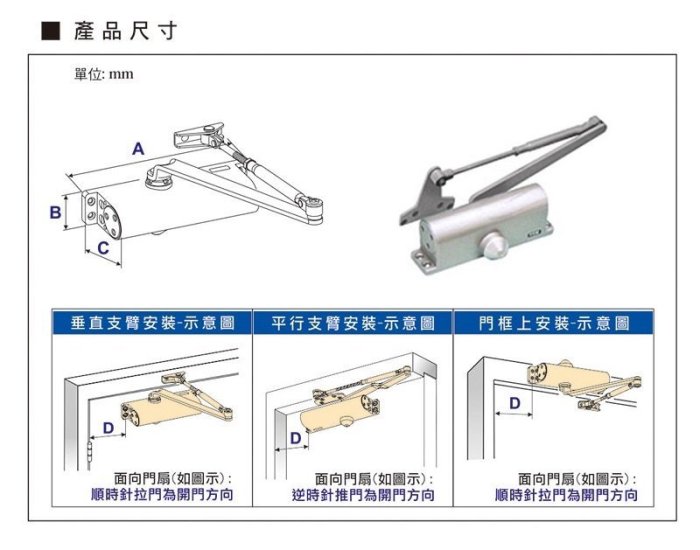 ■ 產品尺寸

單位: mm

A

B

C

垂直支臂安裝-示意圖

D

面向門扇(如圖示):
順時針拉門為開門方向

平行支臂安裝-示意圖

D

面向門扇(如圖示):
逆時針推門為開門方向

門框上安裝-示意圖

D

面向門扇(如圖示):
順時針拉門為開門方向