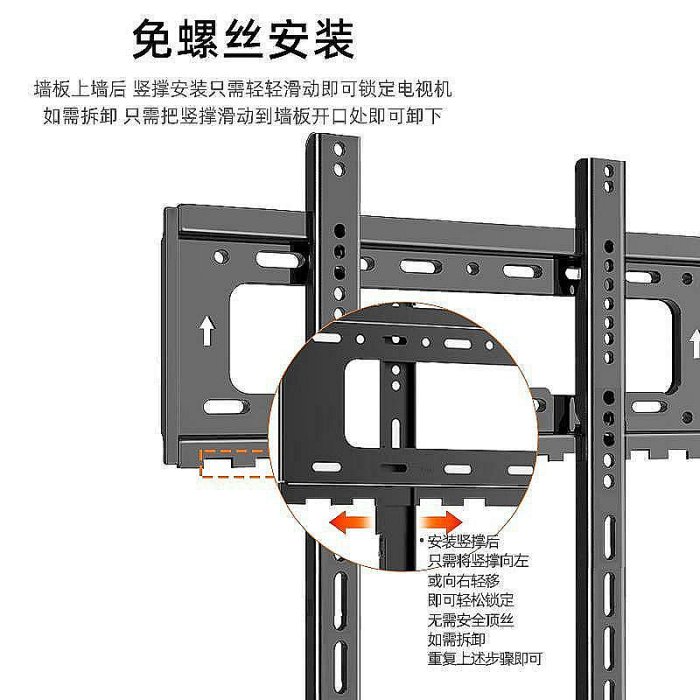 免螺丝安装

墙板上墙后 竖撑安装只需轻轻滑动即可锁定电视机
如需拆卸 只需把竖撑滑动到墙板开口处即可卸下

• 安装竖撑后
只需将竖撑向左
或向右轻移
即可轻松锁定
无需安全顶丝
如需拆卸
重复上述步骤即可