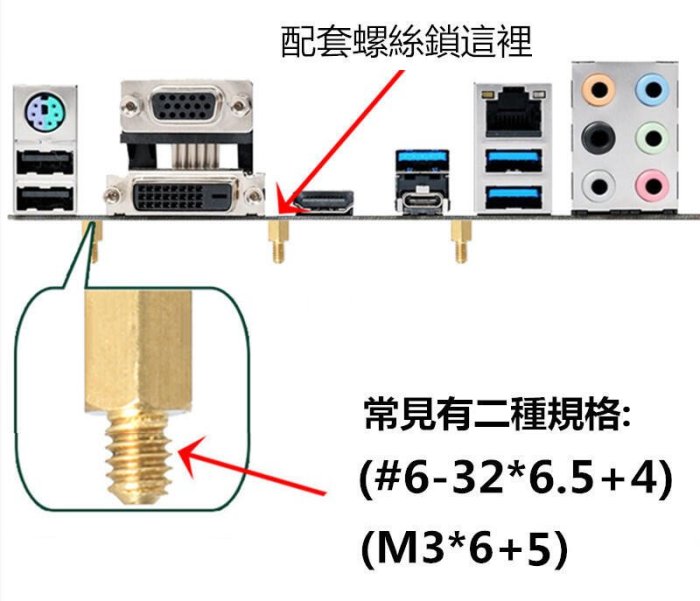 配套螺絲鎖這裡

常見有二種規格:
(#6-32*6.5+4)
(M3*6+5)