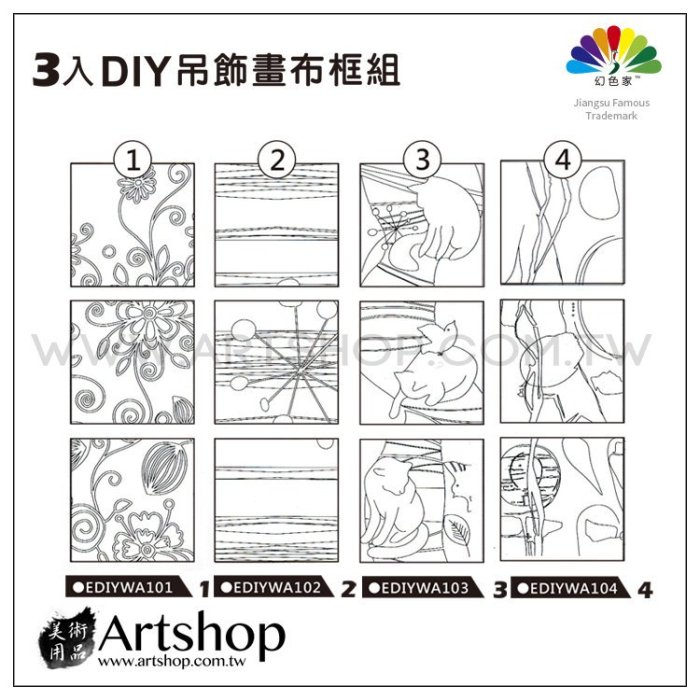 3入DIY吊飾畫布框組

幻色家™
Jiangsu Famous Trademark

1 2 3 4

WWW.ARTSHOP.COM.TW

●EDIYWA101 1 ●EDIYWA102 2 ●EDIYWA103 3 ●EDIYWA104 4

美術用品 Artshop
www.artshop.com.tw