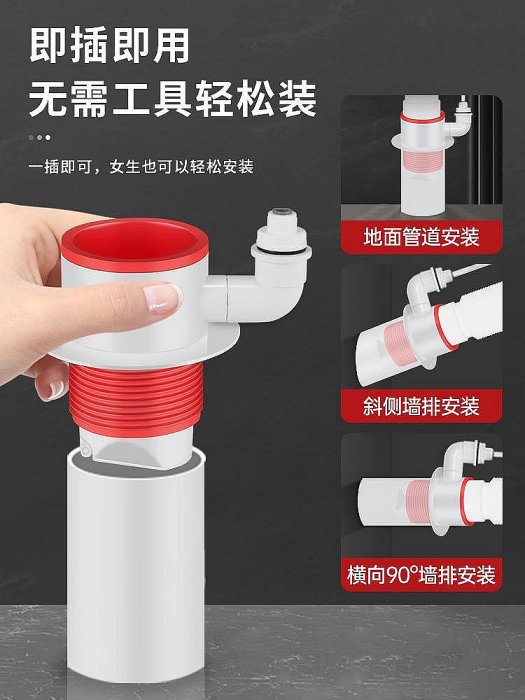 即插即用
无需工具轻松装

一插即可，女生也可以轻松安装

地面管道安装

斜侧墙排安装

横向90°墙排安装