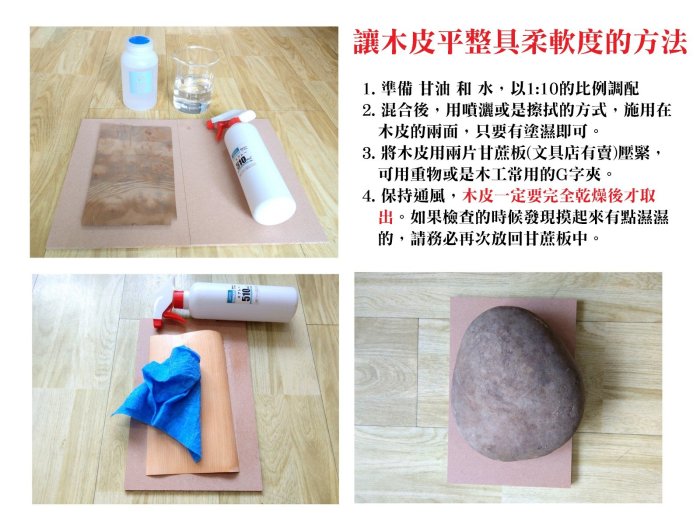 讓木皮平整具柔軟度的方法

1. 準備 甘油 和 水，以1:10的比例調配
2. 混合後，用噴灑或是擦拭的方式，施用在木皮的兩面，只要有塗濕即可。
3. 將木皮用兩片甘蔗板(文具店有賣)壓緊，可用重物或是木工常用的G字夾。
4. 保持通風，木皮一定要完全乾燥後才取出。如果檢查的時候發現摸起來有點濕濕的，請務必再次放回甘蔗板中。

510

510