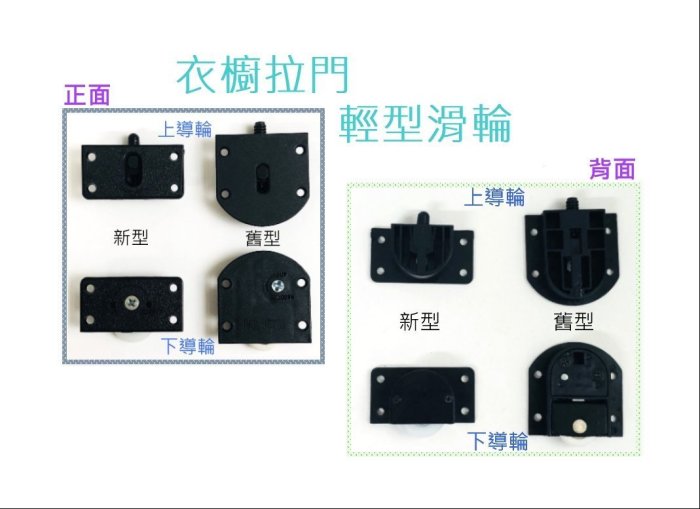 衣櫥拉門

輕型滑輪

正面

上導輪

新型

舊型

下導輪

背面

上導輪

新型

舊型

下導輪