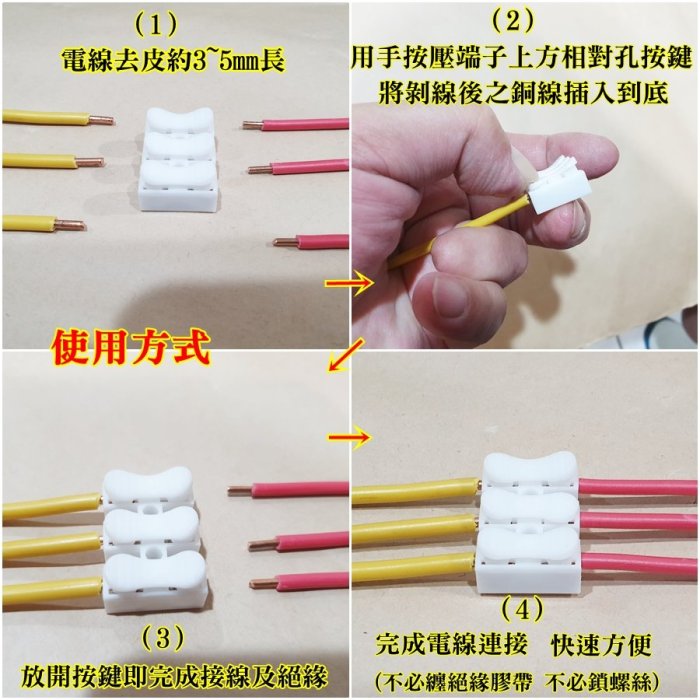 (1)
電線去皮約3~5mm長

(2)
用手按壓端子上方相對孔按鍵
將剝線後之銅線插入到底

使用方式

(3)
放開按鍵即完成接線及絕緣

(4)
完成電線連接　快速方便
(不必纏絕緣膠帶　不必鎖螺絲)