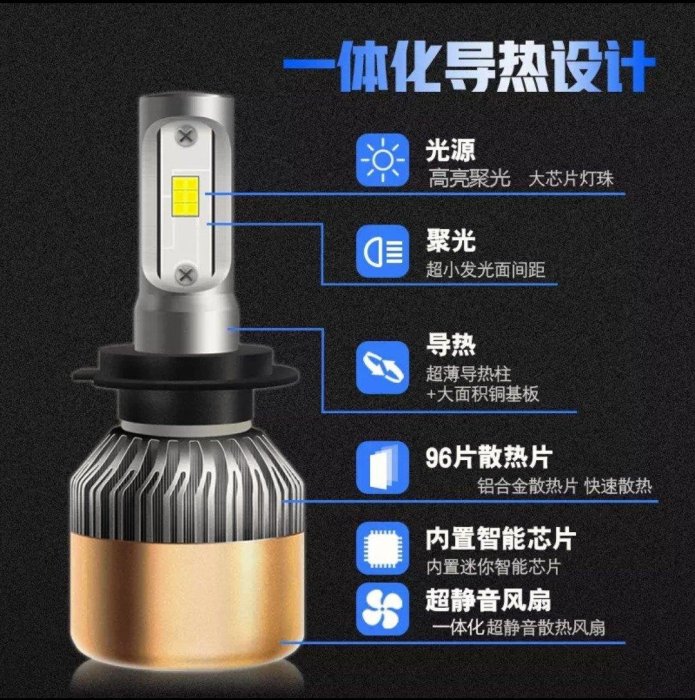 一体化导热设计

光源
高亮聚光　大芯片灯珠

聚光
超小发光面间距

导热
超薄导热柱
+大面积铜基板

96片散热片
铝合金散热片 快速散热

内置智能芯片
内置迷你智能芯片

超静音风扇
一体化超静音散热风扇