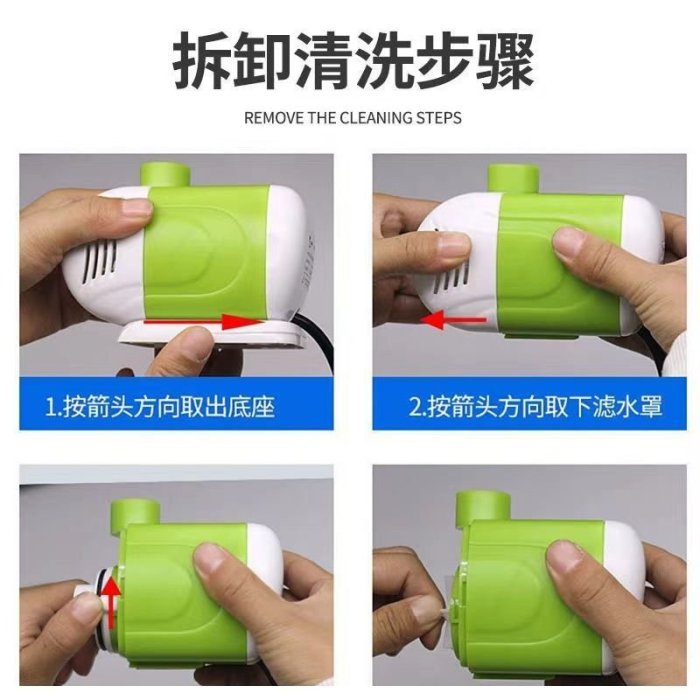 拆卸清洗步骤

REMOVE THE CLEANING STEPS

1.按箭头方向取出底座

2.按箭头方向取下滤水罩