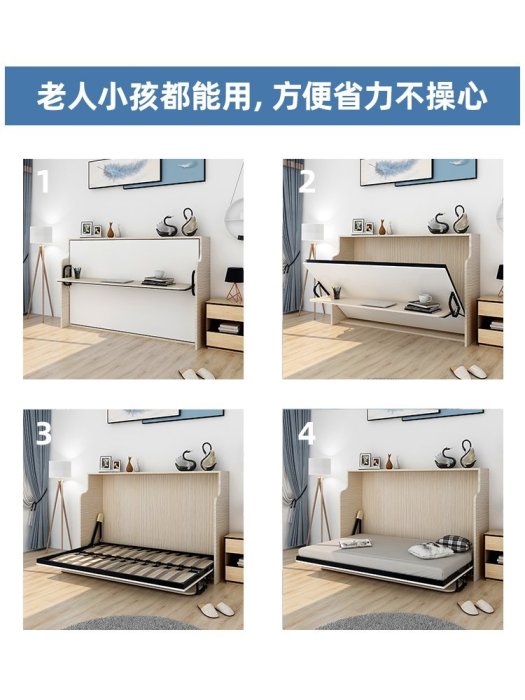 老人小孩都能用, 方便省力不操心

1

2

3

4