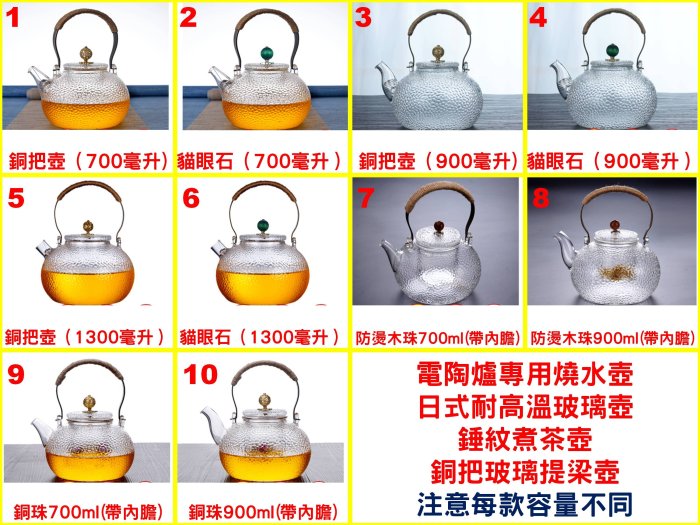 1
銅把壺（700毫升）

2
貓眼石（700毫升）

3
銅把壺（900毫升）

4
貓眼石（900毫升）

5
銅把壺（1300毫升）

6
貓眼石（1300毫升）

7
防燙木珠700ml(帶內膽)

8
防燙木珠900ml(帶內膽)

9
銅珠700ml(帶內膽)

10
銅珠900ml(帶內膽)

電陶爐專用燒水壺
日式耐高溫玻璃壺
錘紋煮茶壺
銅把玻璃提梁壺
注意每款容量不同