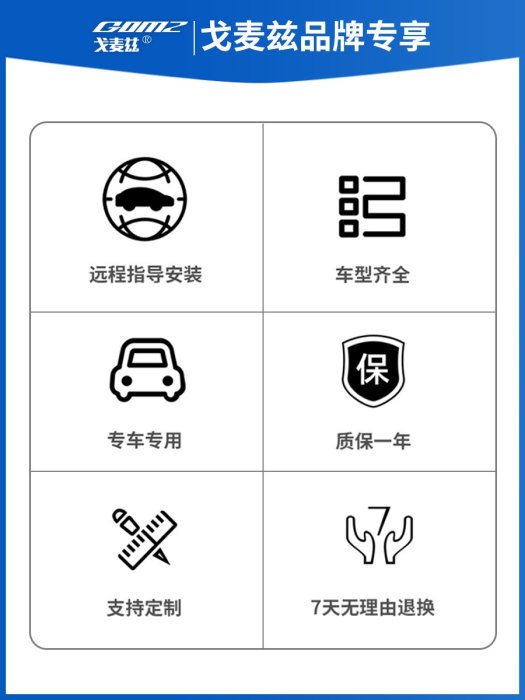 GOMZ
戈麦兹®
戈麦兹品牌专享

远程指导安装

车型齐全

专车专用

保

质保一年

支持定制

7

7天无理由退换