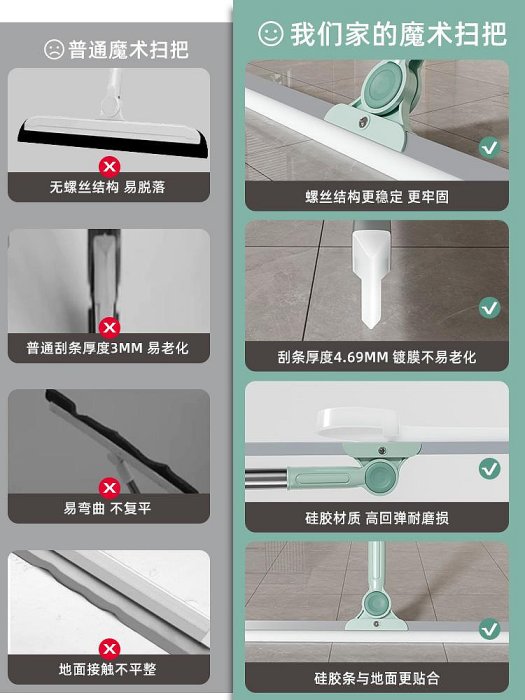 普通魔术扫把

无螺丝结构 易脱落

普通刮条厚度3MM 易老化

易弯曲 不复平

地面接触不平整

我们家的魔术扫把

螺丝结构更稳定 更牢固

刮条厚度4.69MM 镀膜不易老化

硅胶材质 高回弹耐磨损

硅胶条与地面更贴合