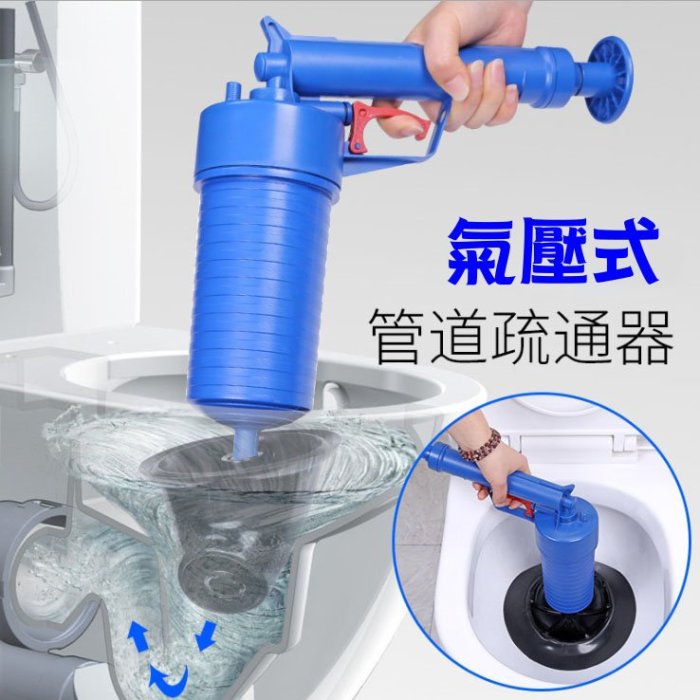 氣壓式
管道疏通器