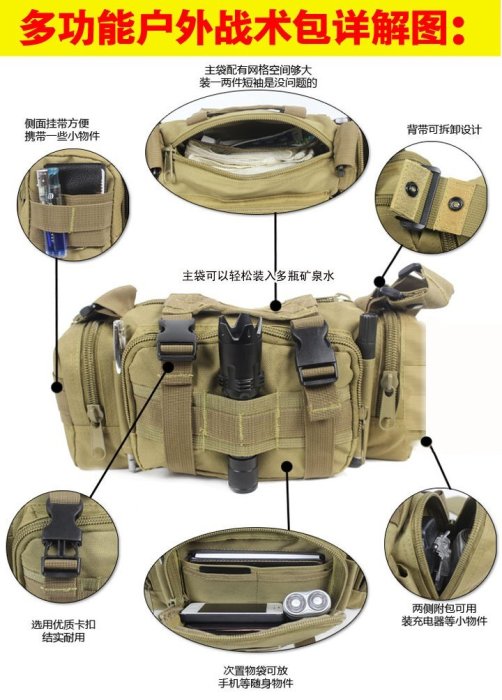 多功能户外战术包详解图：

主袋配有网格空间够大
装一两件短袖是没问题的

侧面挂带方便
携带一些小物件

背带可拆卸设计

主袋可以轻松装入多瓶矿泉水

选用优质卡扣
结实耐用

两侧附包可用
装充电器等小物件

次置物袋可放
手机等随身物件