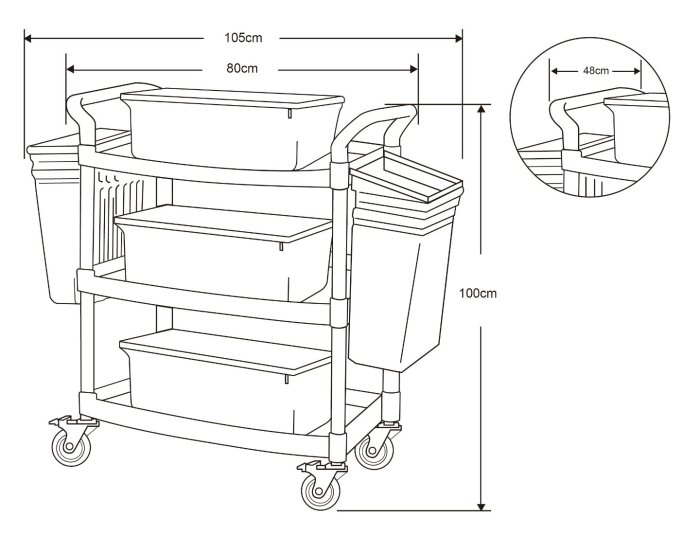 105cm

80cm

48cm

100cm