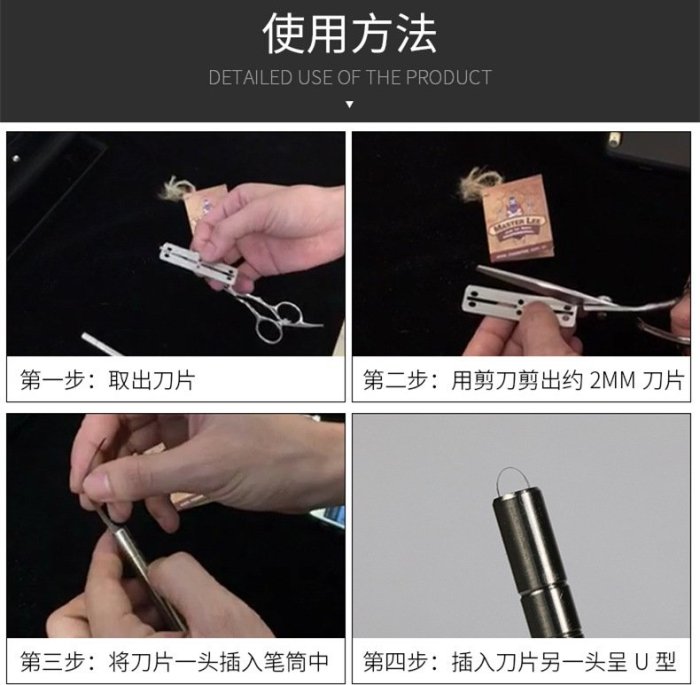 使用方法

DETAILED USE OF THE PRODUCT

MASTER LEE

第一步：取出刀片

第二步：用剪刀剪出约 2MM 刀片

第三步：将刀片一头插入笔筒中

第四步：插入刀片另一头呈 U 型