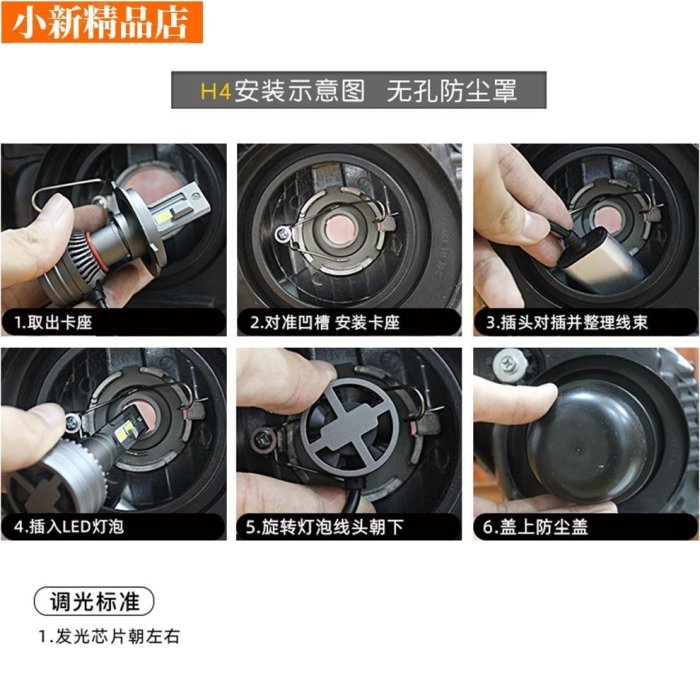 小新精品店

H4安装示意图 无孔防尘罩

1.取出卡座

2.对准凹槽 安装卡座

3.插头对插并整理线束

4.插入LED灯泡

5.旋转灯泡线头朝下

6.盖上防尘盖

调光标准

1.发光芯片朝左右