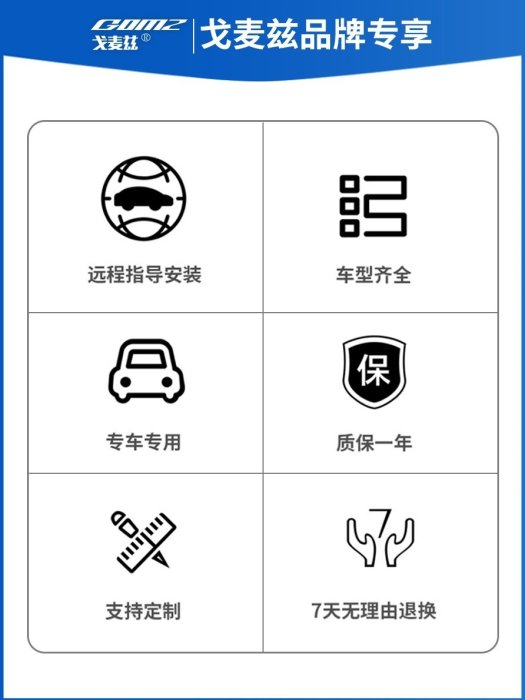 GOMZ
戈麦兹®
戈麦兹品牌专享

远程指导安装

车型齐全

专车专用

保

质保一年

支持定制

7

7天无理由退换