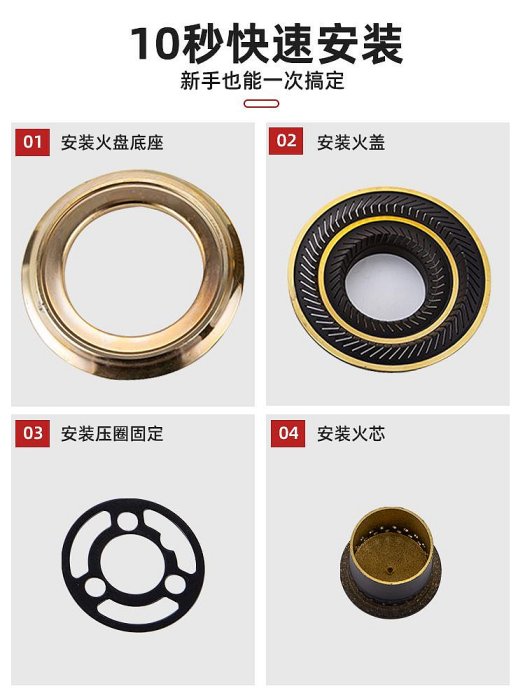 10秒快速安装

新手也能一次搞定

01 安装火盘底座

02 安装火盖

03 安装压圈固定

04 安装火芯